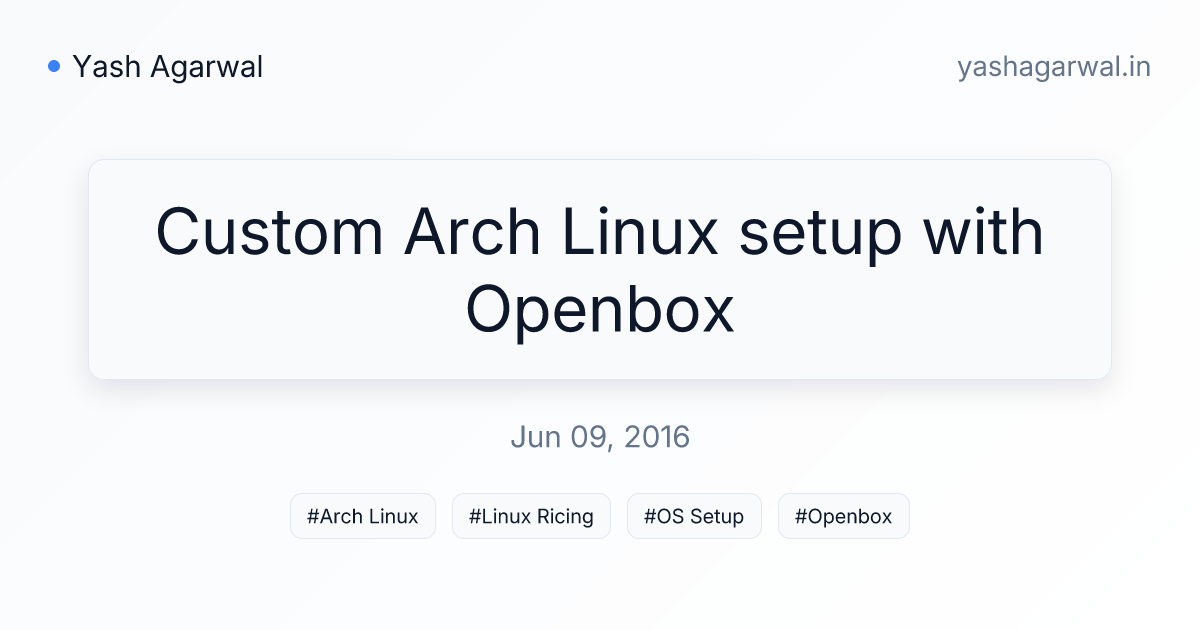 Yash Agarwal

yashagarwal.in

Custom Arch Linux setup with Openbox

Jun 09, 2016

#Arch Linux #Linux Ricing #OS Setup #Openbox